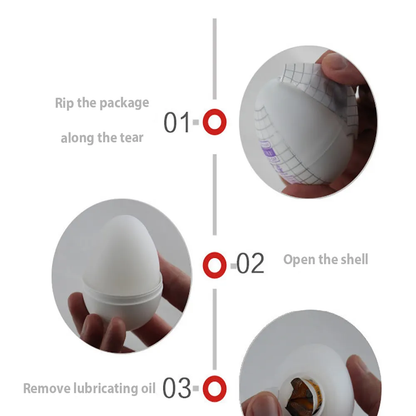 Rip the package
along the tear

01

02

Open the shell

Remove lubricating oil

03