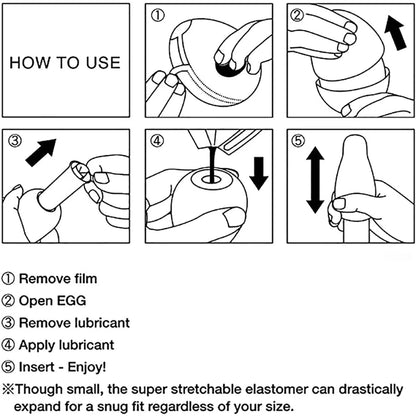 HOW TO USE

①

②

③

④

⑤

① Remove film

② Open EGG

③ Remove lubricant

④ Apply lubricant

⑤ Insert - Enjoy!

※Though small, the super stretchable elastomer can drastically expand for a snug fit regardless of your size.