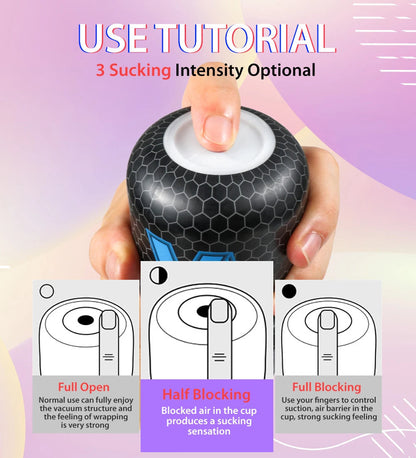 USE TUTORIAL

3 Sucking Intensity Optional

Full Open

Normal use can fully enjoy the vacuum structure and the feeling of wrapping is very strong

Half Blocking

Blocked air in the cup produces a sucking sensation

Full Blocking

Use your fingers to control suction, air barrier in the cup, strong sucking feeling