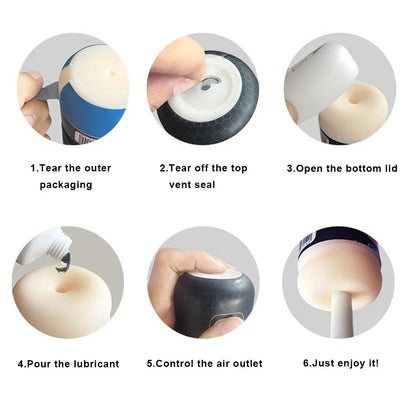 1.Tear the outer packaging

2.Tear off the top vent seal

3.Open the bottom lid

4.Pour the lubricant

5.Control the air outlet

6.Just enjoy it!