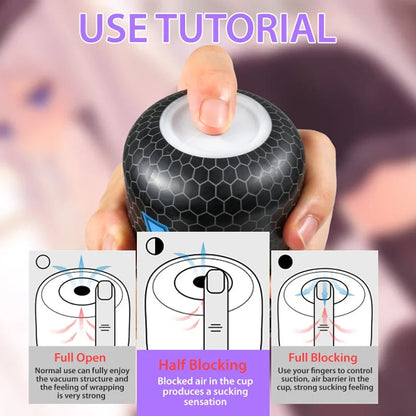 USE TUTORIAL

Full Open
Normal use can fully enjoy the vacuum structure and the feeling of wrapping is very strong

Half Blocking
Blocked air in the cup produces a sucking sensation

Full Blocking
Use your fingers to control suction, air barrier in the cup, strong sucking feeling